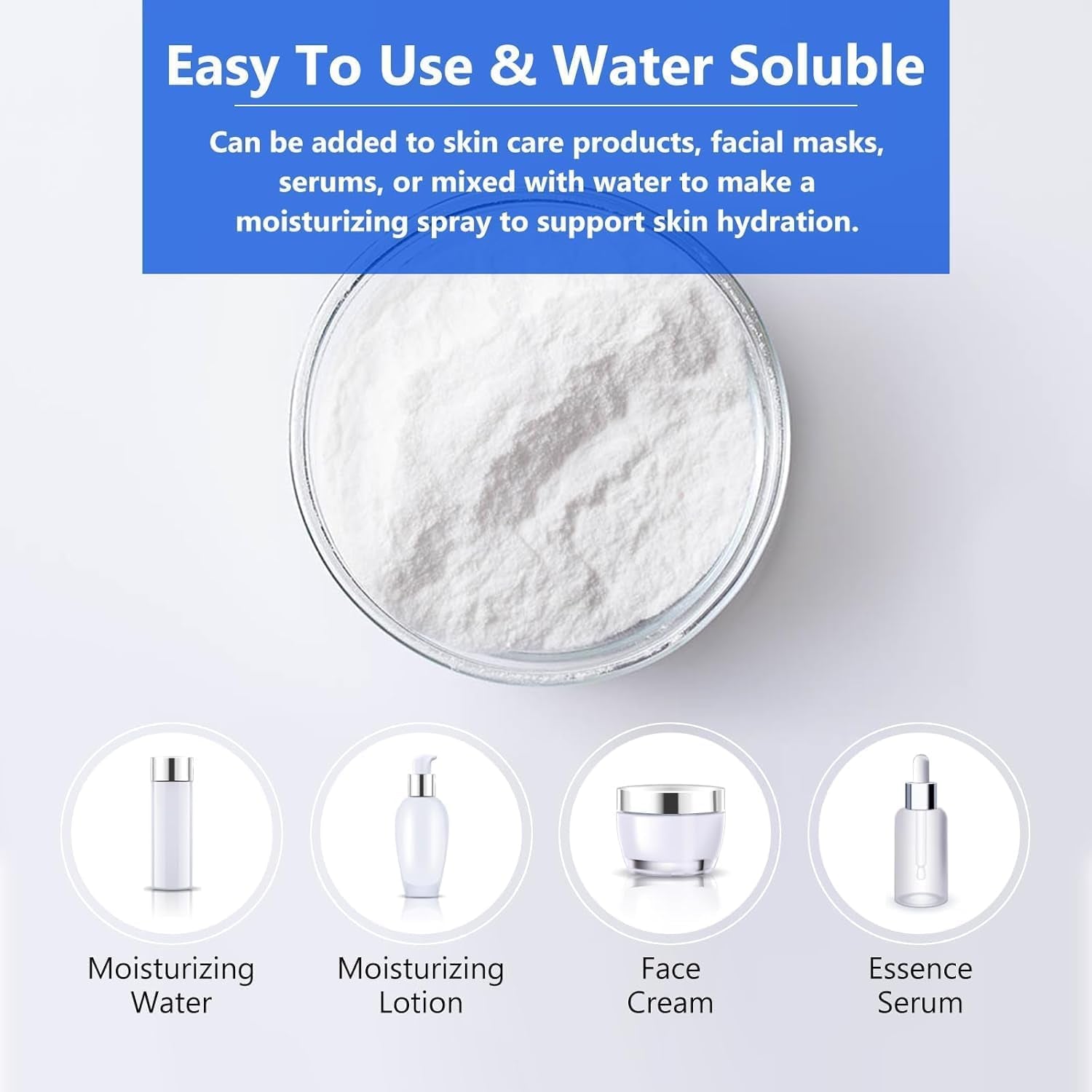 Easy To Use & Water Soluble

Can be added to skin care products, facial masks, serums, or mixed with water to make a moisturizing spray to support skin hydration.

Moisturizing Water

Moisturizing Lotion

Face Cream

Essence Serum