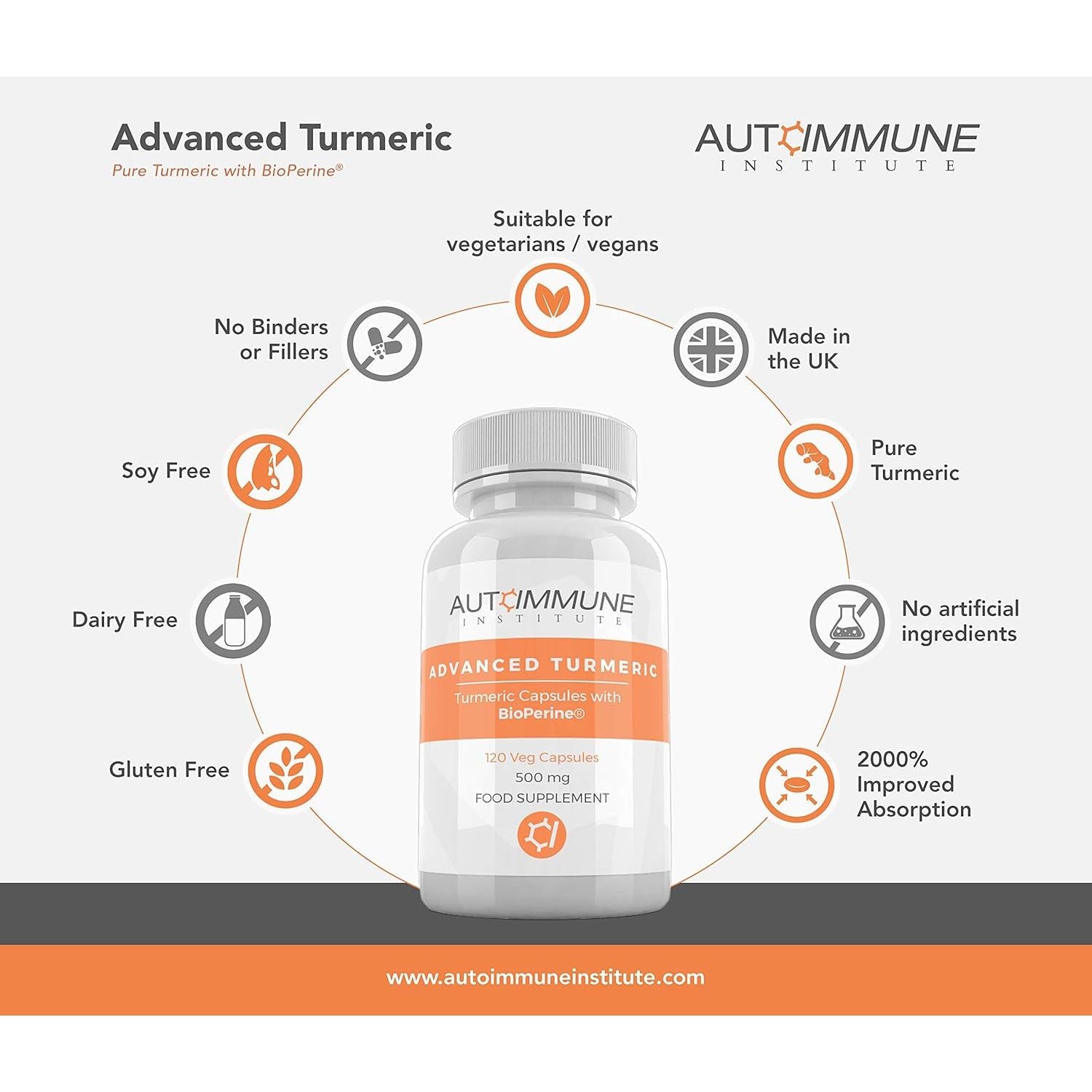 Advanced Turmeric
Pure Turmeric with BioPerine®

AUTOIMMUNE
INSTITUTE

Suitable for vegetarians / vegans

No Binders or Fillers

Made in the UK

Soy Free

Pure Turmeric

Dairy Free

No artificial ingredients

Gluten Free

2000% Improved Absorption

AUTOIMMUNE
INSTITUTE

ADVANCED TURMERIC
Turmeric Capsules with BioPerine®

120 Veg Capsules
500 mg
FOOD SUPPLEMENT

www.autoimmuneinstitute.com