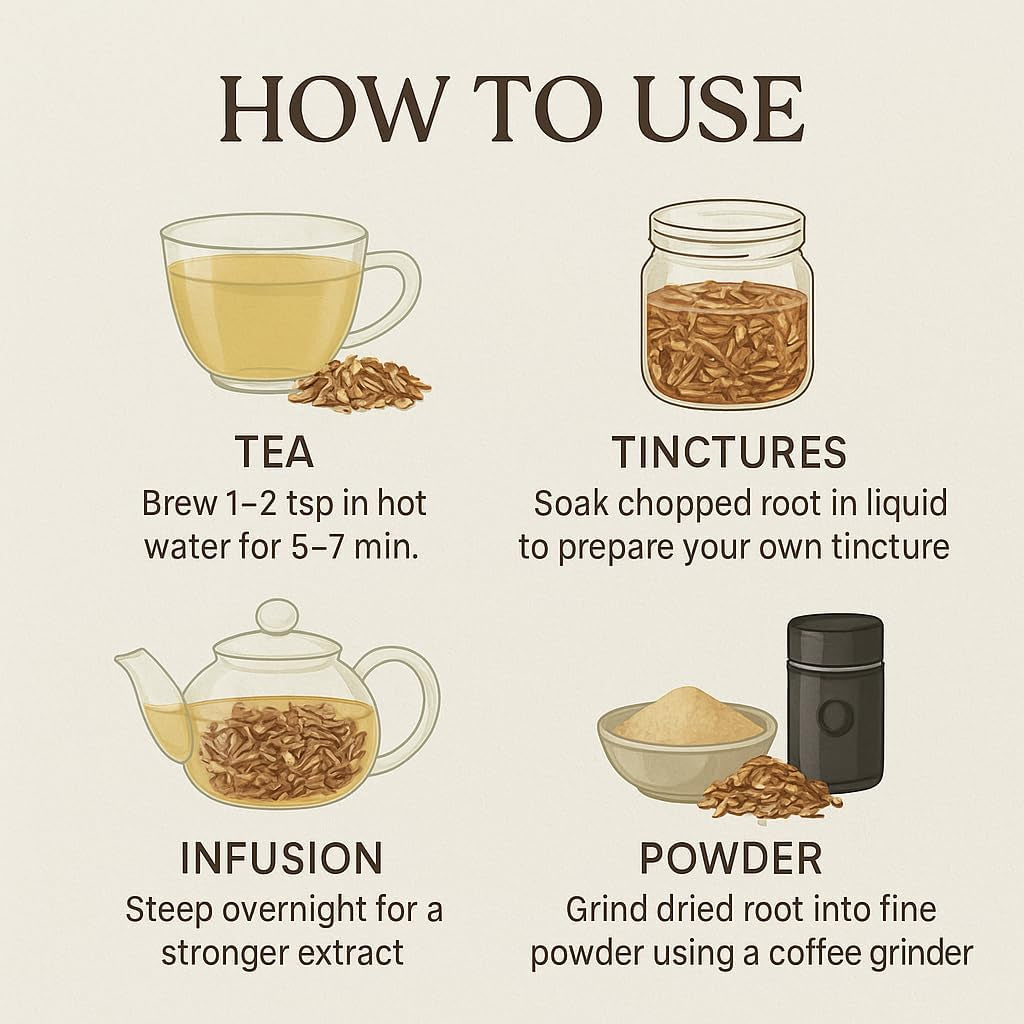 HOW TO USE

TEA
Brew 1–2 tsp in hot water for 5–7 min.

TINCTURES
Soak chopped root in liquid to prepare your own tincture

INFUSION
Steep overnight for a stronger extract

POWDER
Grind dried root into fine powder using a coffee grinder