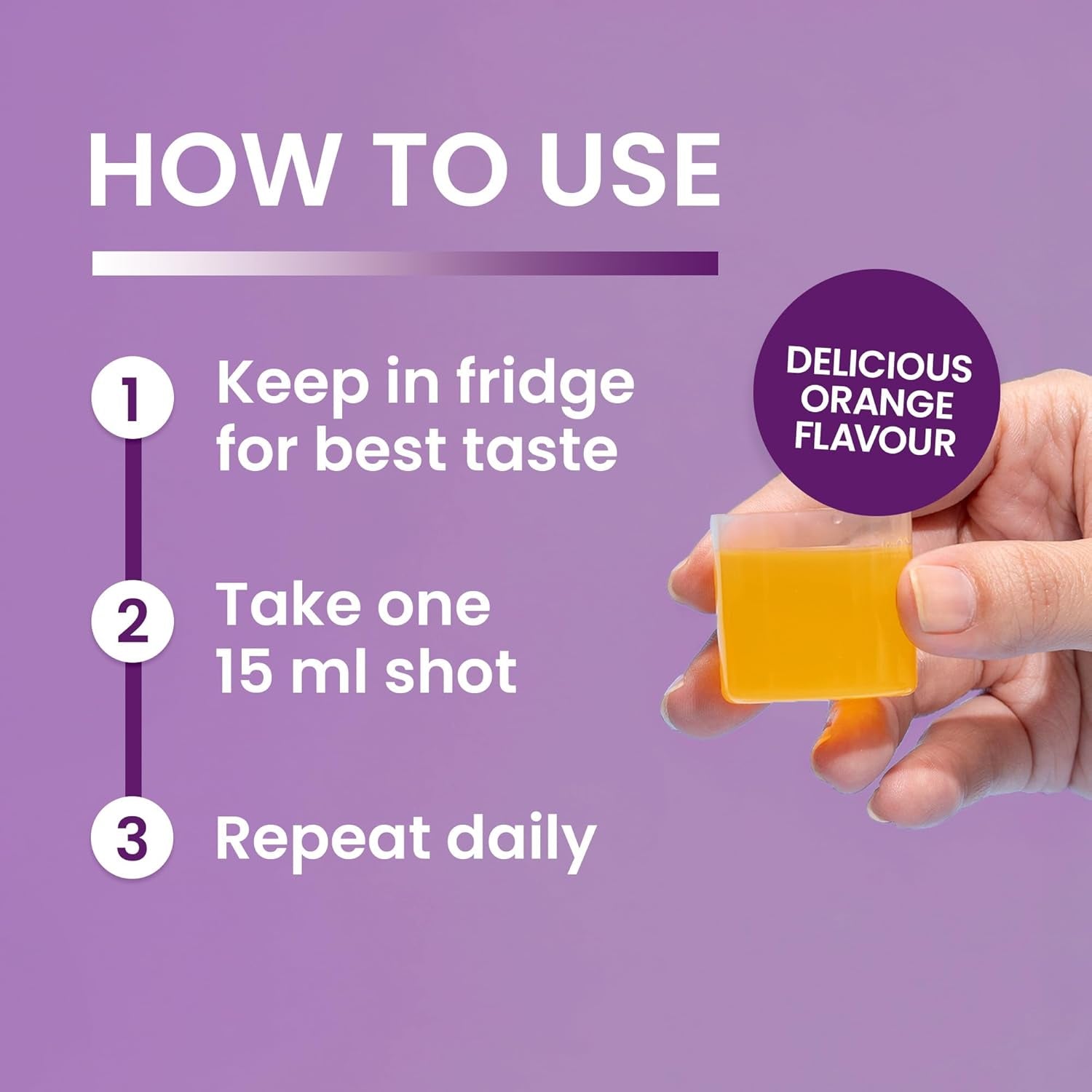 HOW TO USE

1 Keep in fridge for best taste

2 Take one 15 ml shot

3 Repeat daily

DELICIOUS ORANGE FLAVOUR