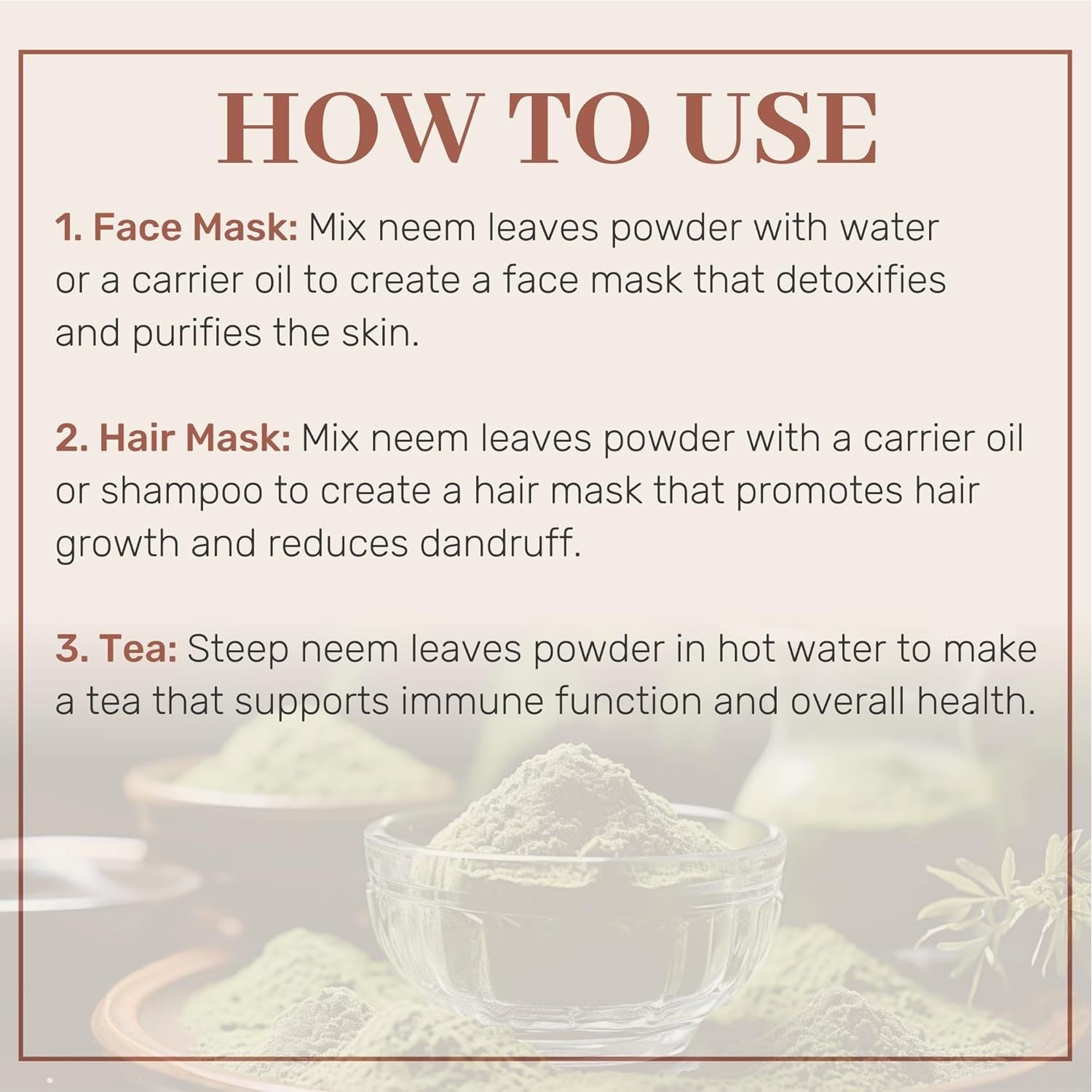 HOW TO USE

1. Face Mask: Mix neem leaves powder with water or a carrier oil to create a face mask that detoxifies and purifies the skin.

2. Hair Mask: Mix neem leaves powder with a carrier oil or shampoo to create a hair mask that promotes hair growth and reduces dandruff.

3. Tea: Steep neem leaves powder in hot water to make a tea that supports immune function and overall health.