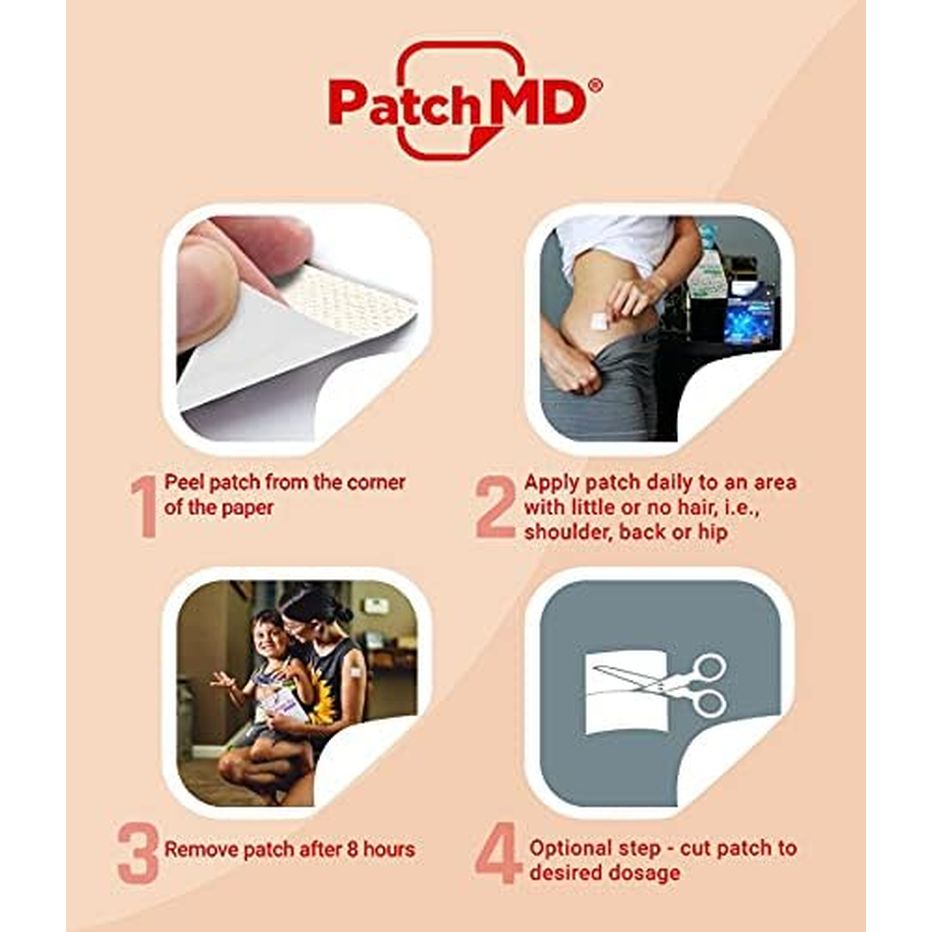 PatchMD®

1 Peel patch from the corner of the paper

2 Apply patch daily to an area with little or no hair, i.e., shoulder, back or hip

3 Remove patch after 8 hours

4 Optional step - cut patch to desired dosage