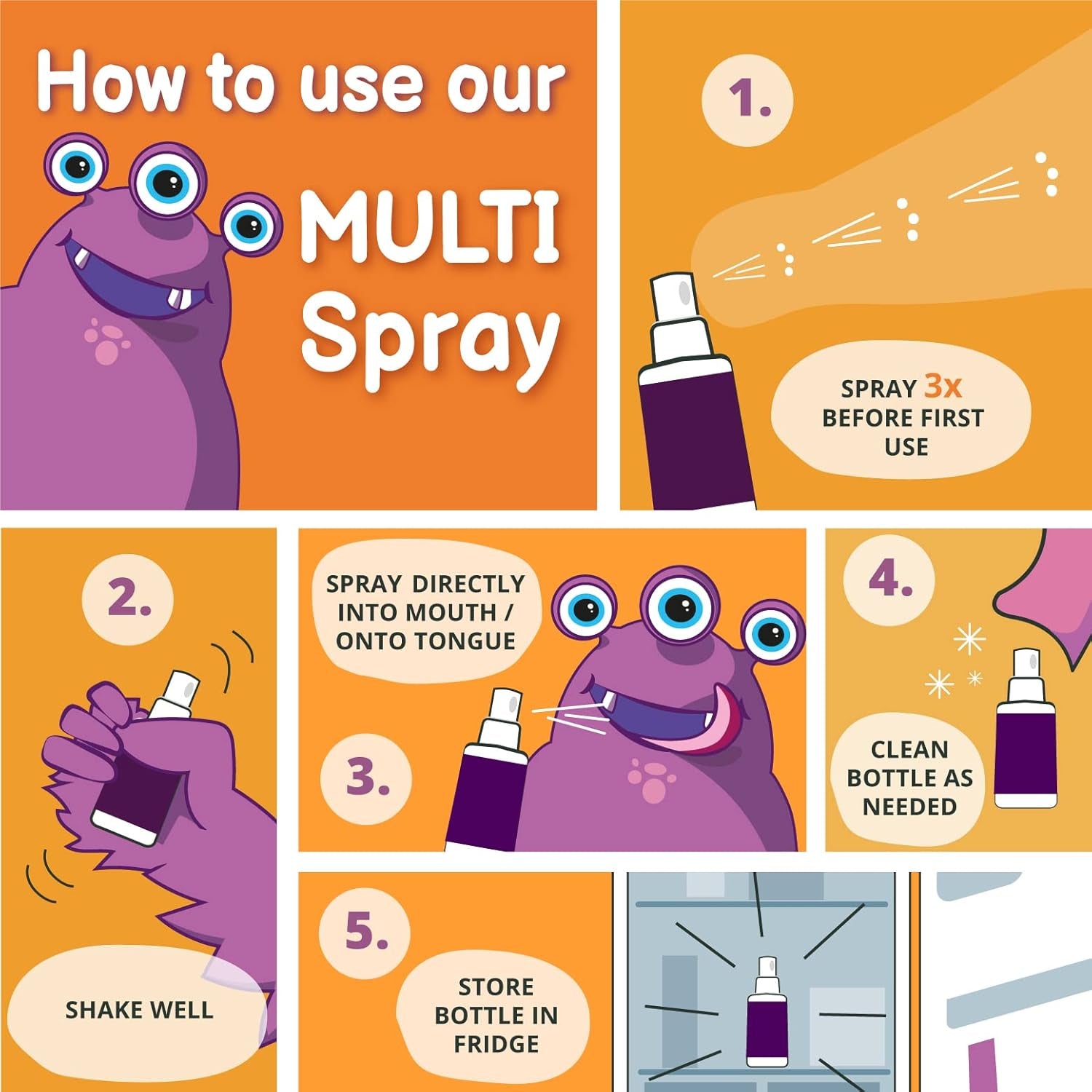 How to use our MULTI Spray

1.

SPRAY 3x BEFORE FIRST USE

2.

SHAKE WELL

SPRAY DIRECTLY INTO MOUTH / ONTO TONGUE

3.

4.

CLEAN BOTTLE AS NEEDED

5.

STORE BOTTLE IN FRIDGE